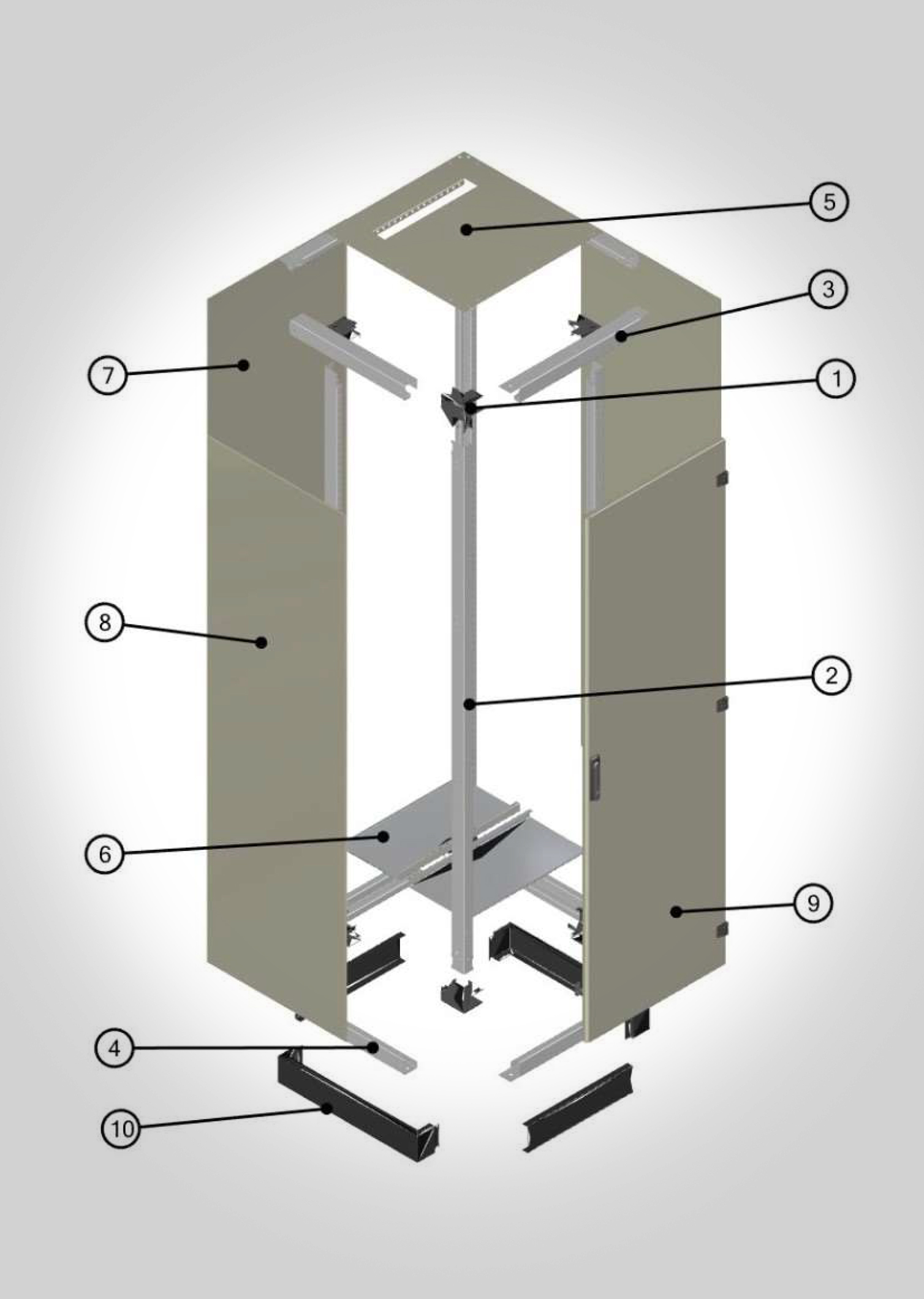 5
3
7
1
8
2
6
9
4
10